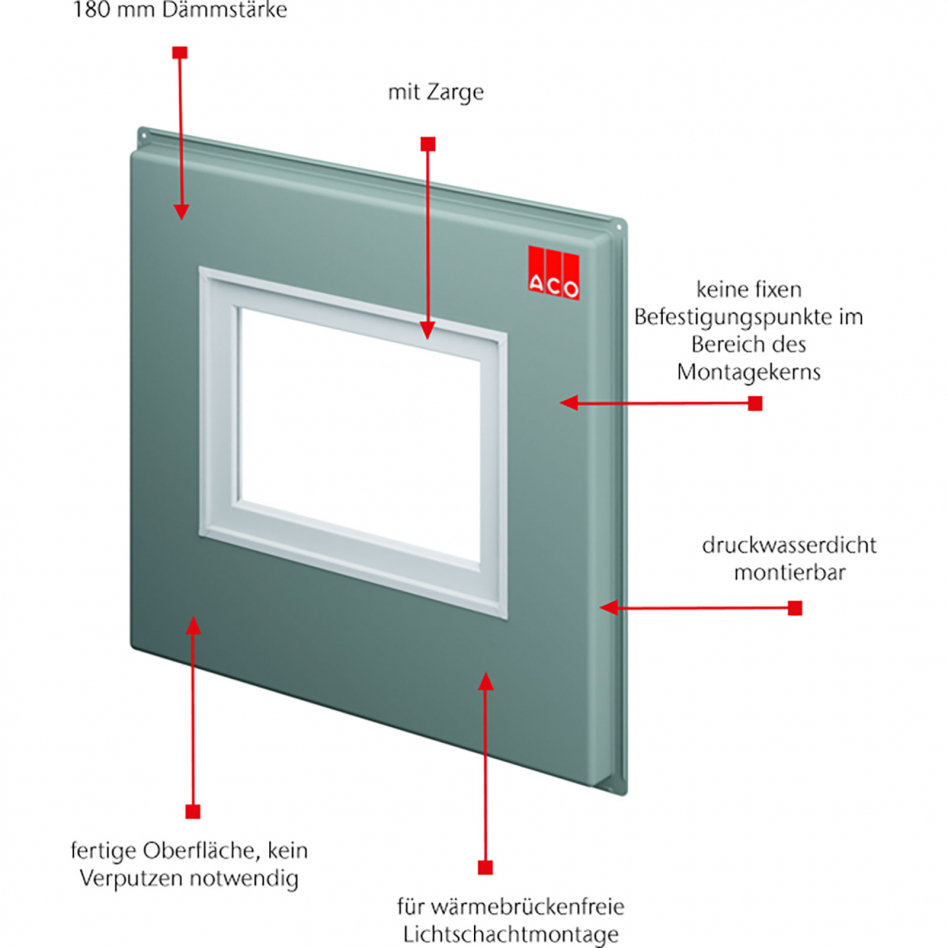 180 mm Dämmstärke

mit Zarge

ACO

keine fixen Befestigungspunkte im Bereich des Montagekerns

druckwasserdicht montierbar

fertige Oberfläche, kein Verputzen notwendig

für wärmebrückenfreie Lichtschachtmontage