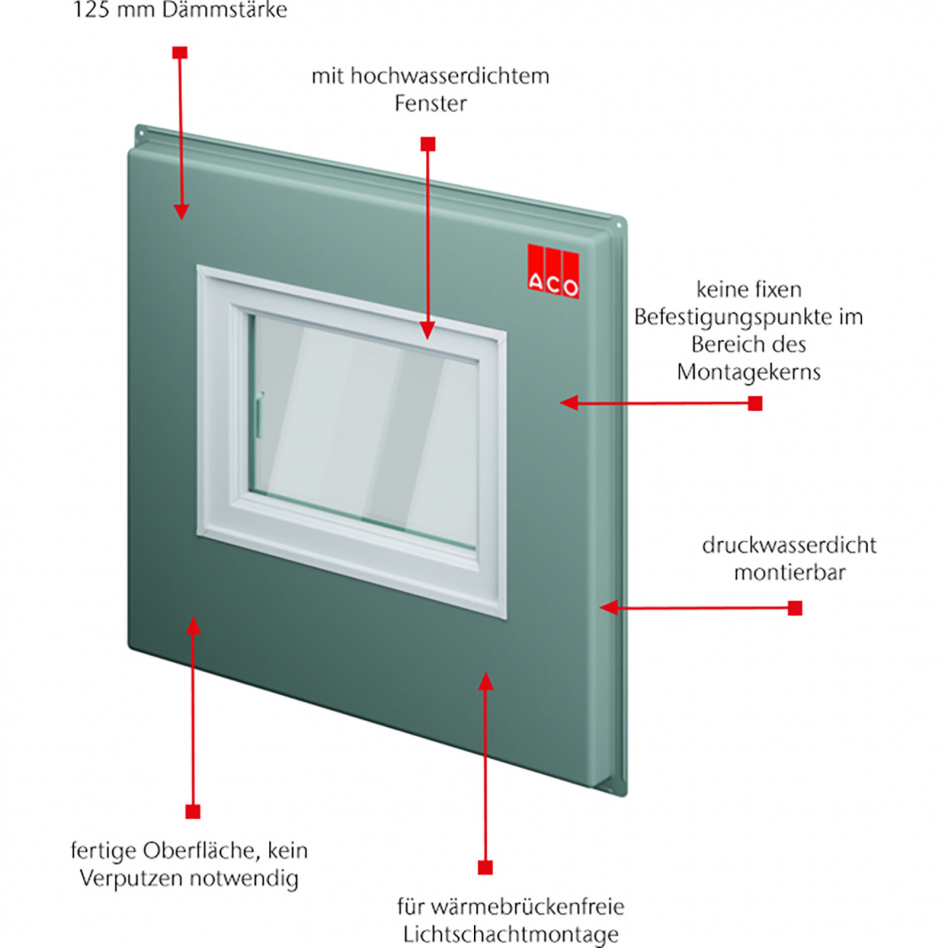 125 mm Dämmstärke

mit hochwasserdichtem Fenster

ACO

keine fixen Befestigungspunkte im Bereich des Montagekerns

druckwasserdicht montierbar

fertige Oberfläche, kein Verputzen notwendig

für wärmebrückenfreie Lichtschachtmontage