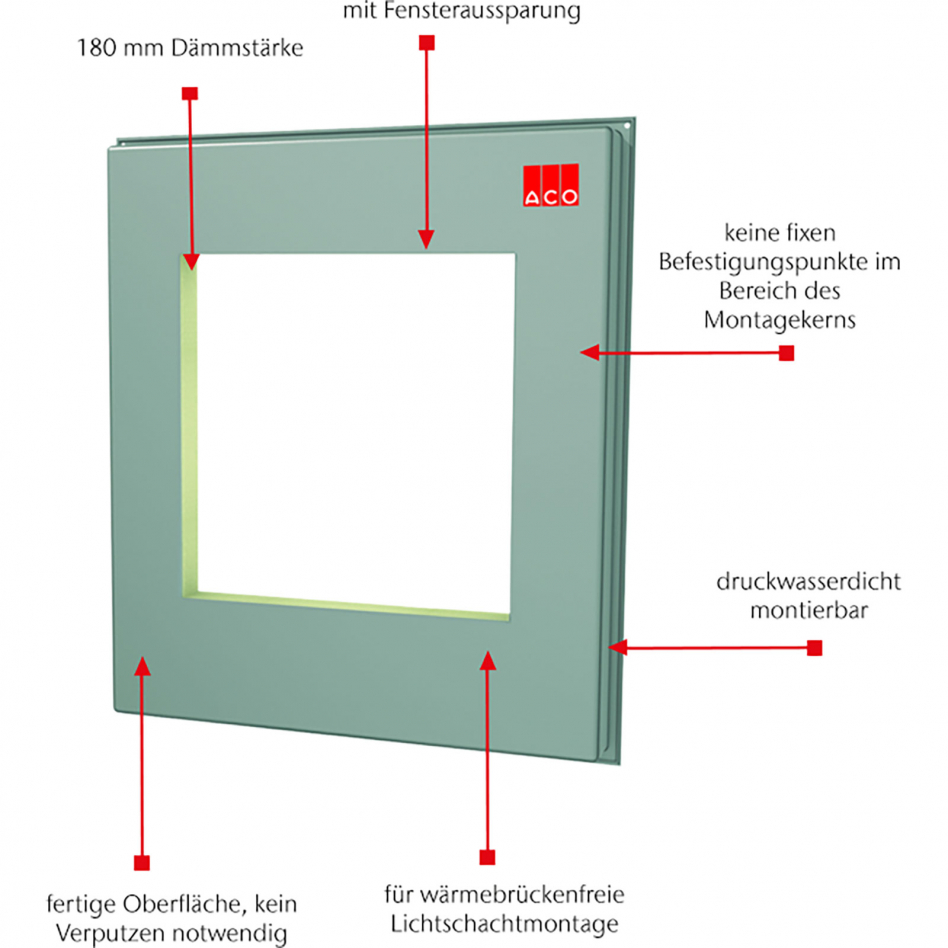 mit Fensteraussparung

180 mm Dämmstärke

ACO

keine fixen Befestigungspunkte im Bereich des Montagekerns

druckwasserdicht montierbar

fertige Oberfläche, kein Verputzen notwendig

für wärmebrückenfreie Lichtschachtmontage