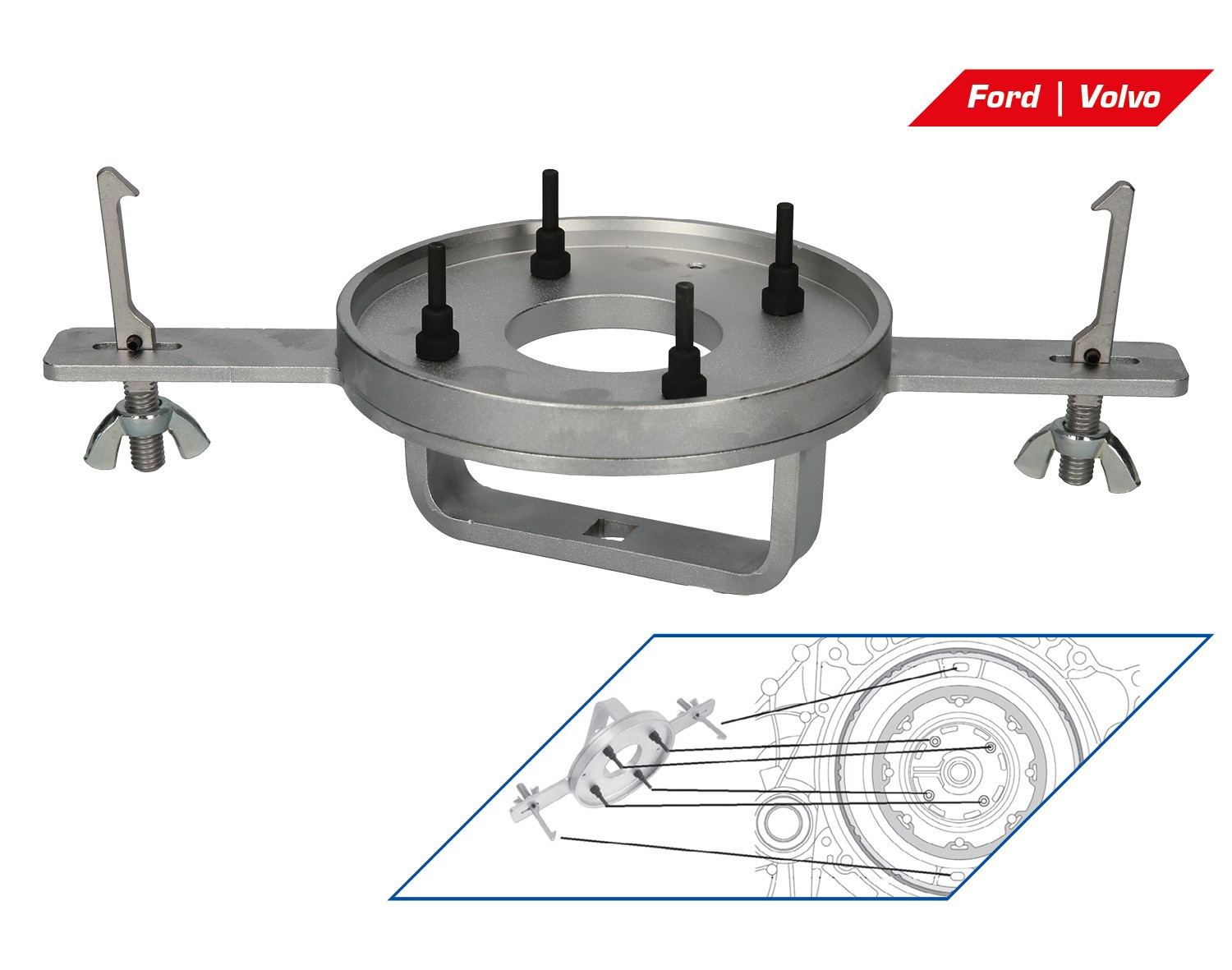 Ford | Volvo