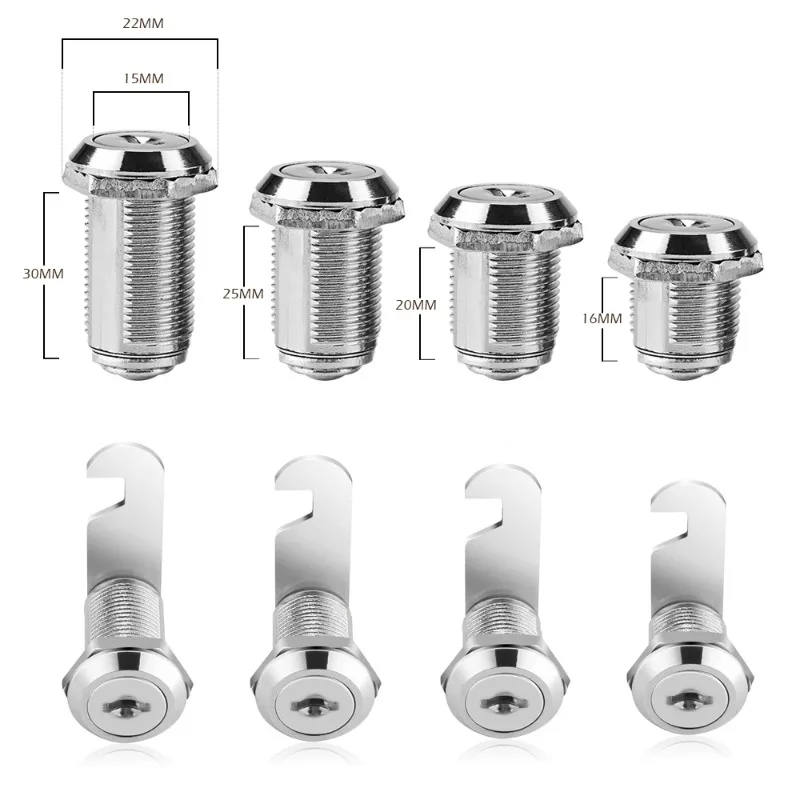 22MM
15MM
30MM
25MM
20MM
16MM