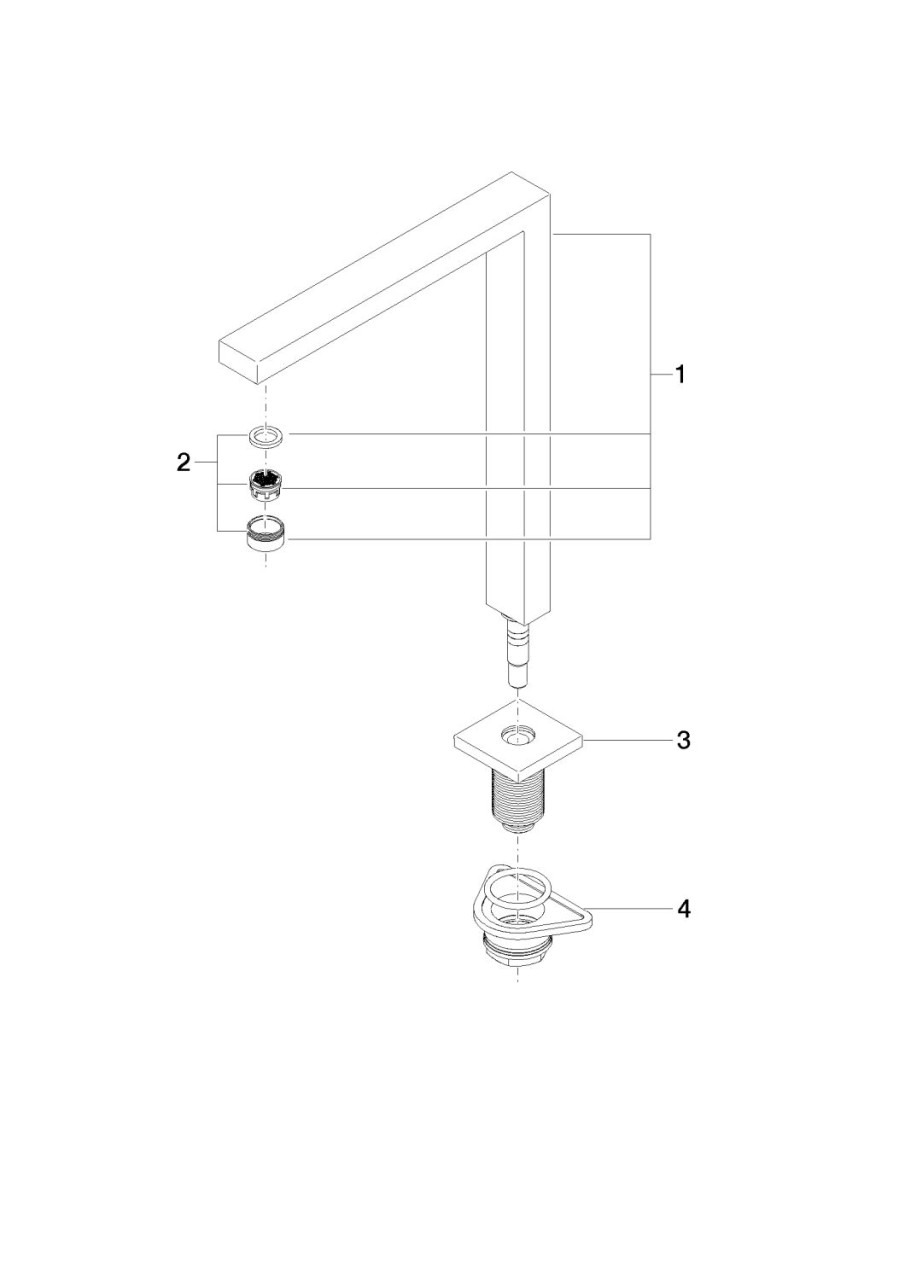 1
2
3
4