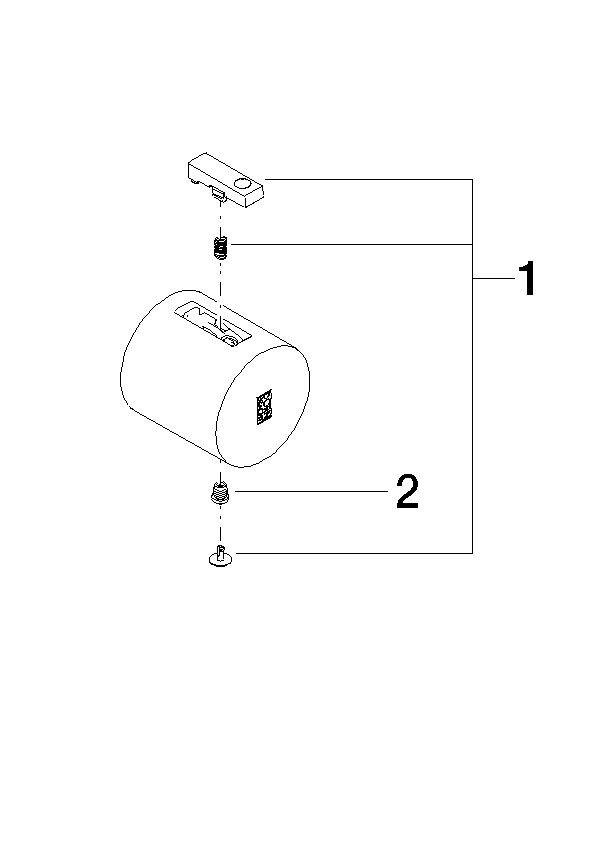 1

2