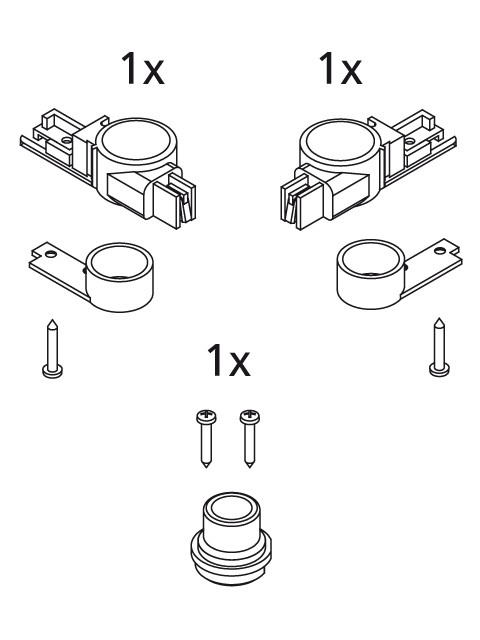 1x

1x

1x