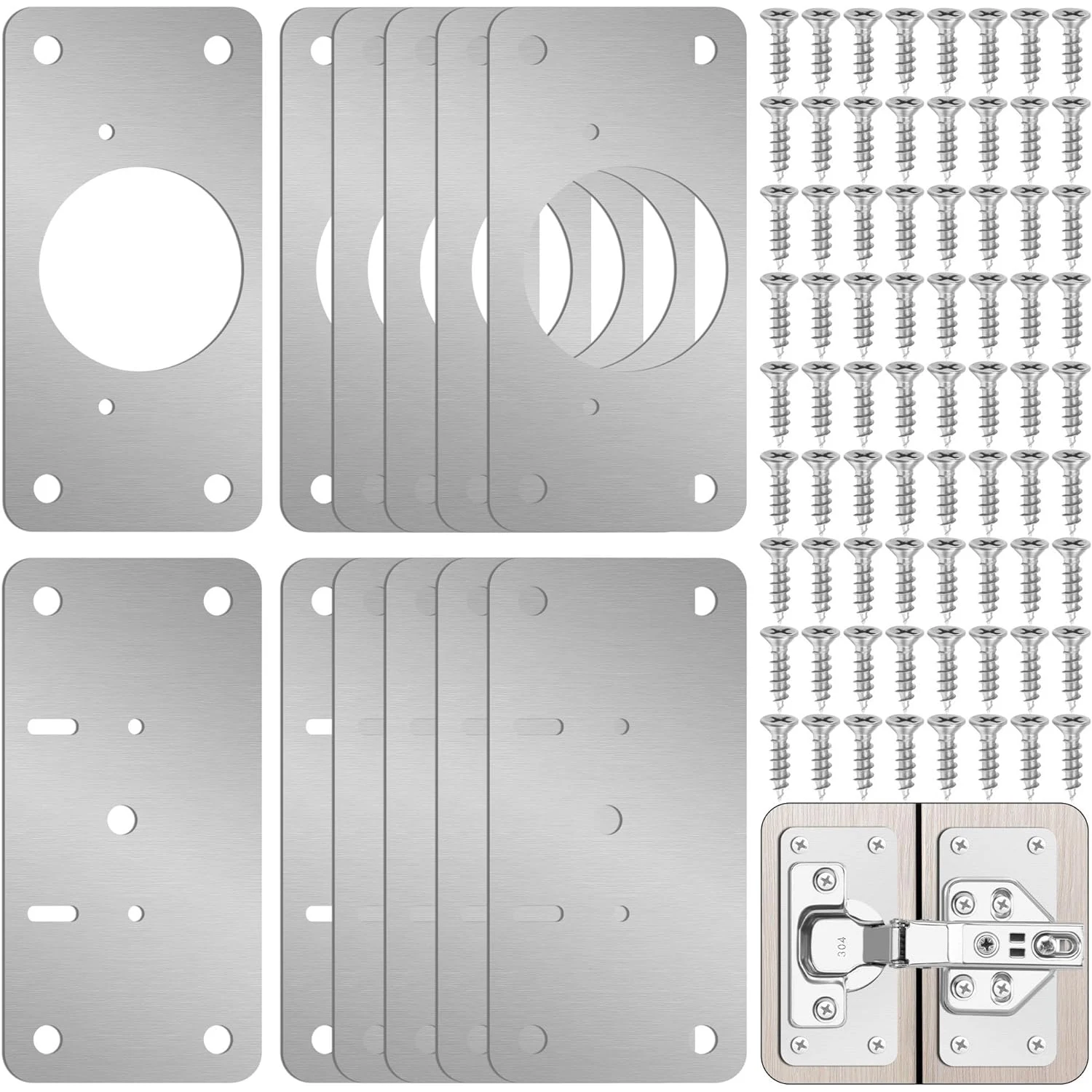 304