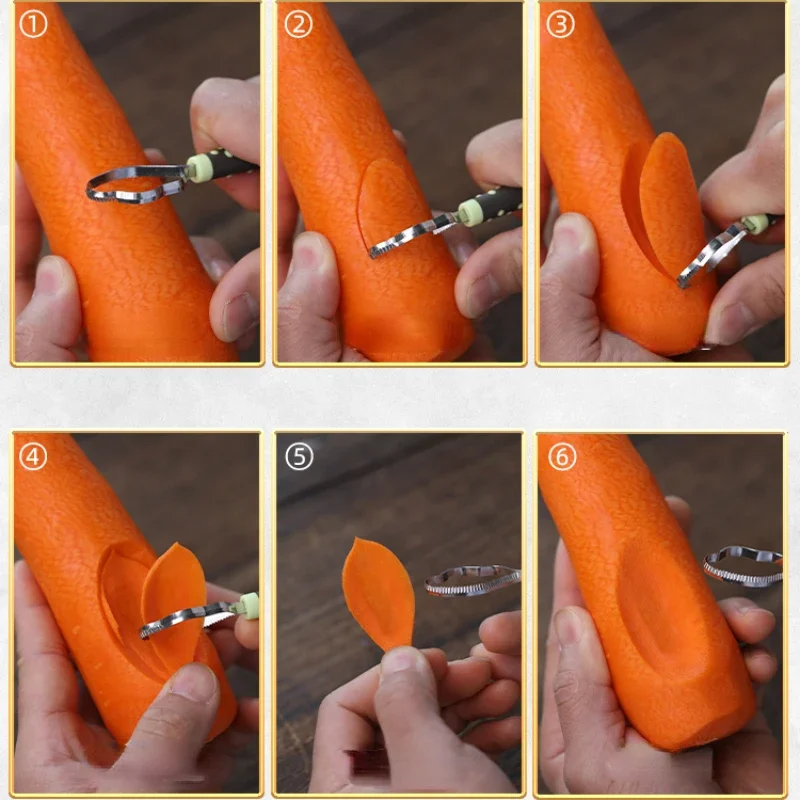 ①
②
③
④
⑤
⑥