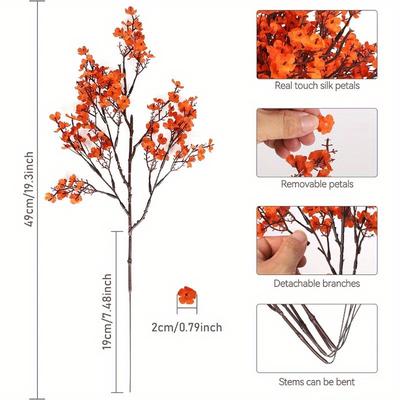 49cm/19.3inch

19cm/7.48inch

2cm/0.79inch

Real touch silk petals

Removable petals

Detachable branches

Stems can be bent