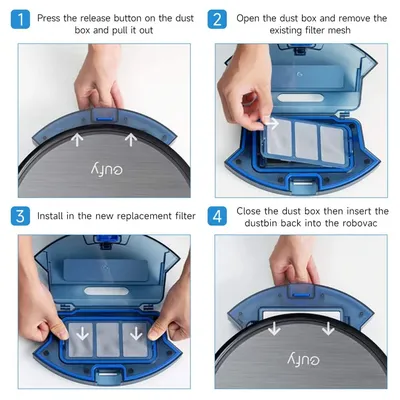 1 Press the release button on the dust box and pull it out

eufy

2 Open the dust box and remove the existing filter mesh

3 Install in the new replacement filter

4 Close the dust box then insert the dustbin back into the robovac

eufy