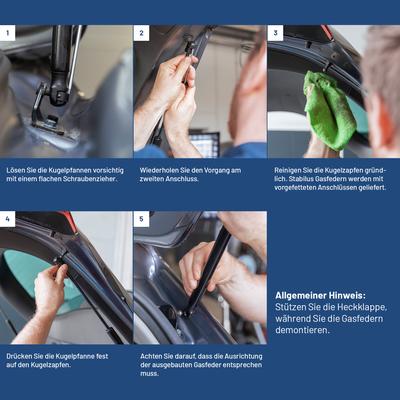 1

Lösen Sie die Kugelpfannen vorsichtig mit einem flachen Schraubenzieher.

2

Wiederholen Sie den Vorgang am zweiten Anschluss.

3

Reinigen Sie die Kugelzapfen gründlich. Stabilus Gasfedern werden mit vorgefetteten Anschlüssen geliefert.

4

Drücken Sie die Kugelpfanne fest auf den Kugelzapfen.

5

Achten Sie darauf, dass die Ausrichtung der ausgebauten Gasfeder entsprechen muss.

Allgemeiner Hinweis:
Stützen Sie die Heckklappe, während Sie die Gasfedern demontieren.