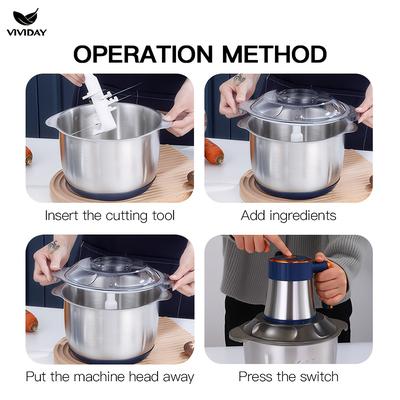 VIVIDAY

OPERATION METHOD

Insert the cutting tool

Add ingredients

Put the machine head away

Press the switch