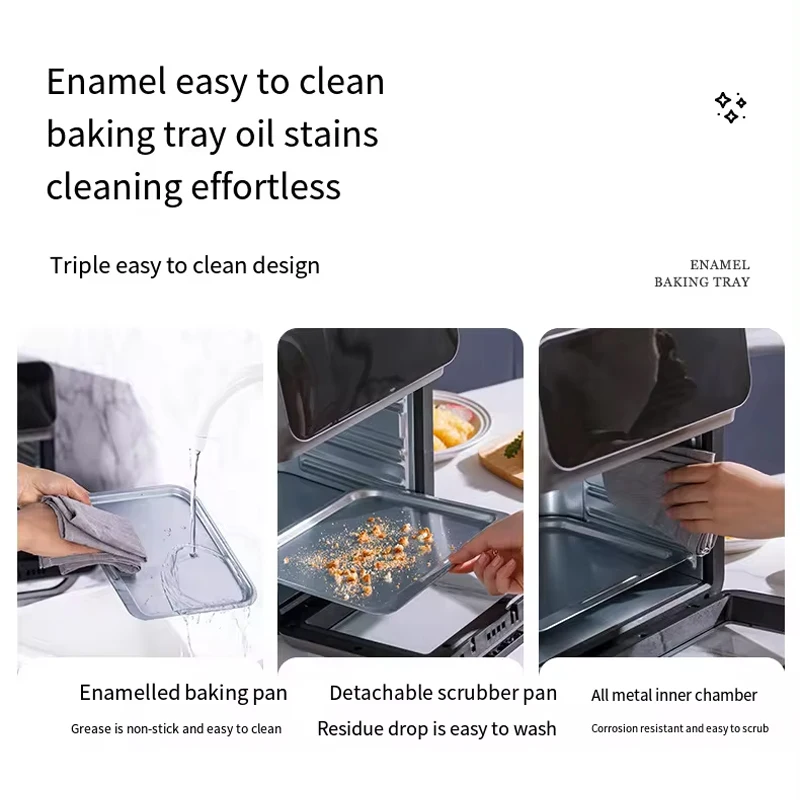 Enamel easy to clean baking tray oil stains cleaning effortless

Triple easy to clean design

ENAMEL
BAKING TRAY

Enamelled baking pan

Grease is non-stick and easy to clean

Detachable scrubber pan

Residue drop is easy to wash

All metal inner chamber

Corrosion resistant and easy to scrub