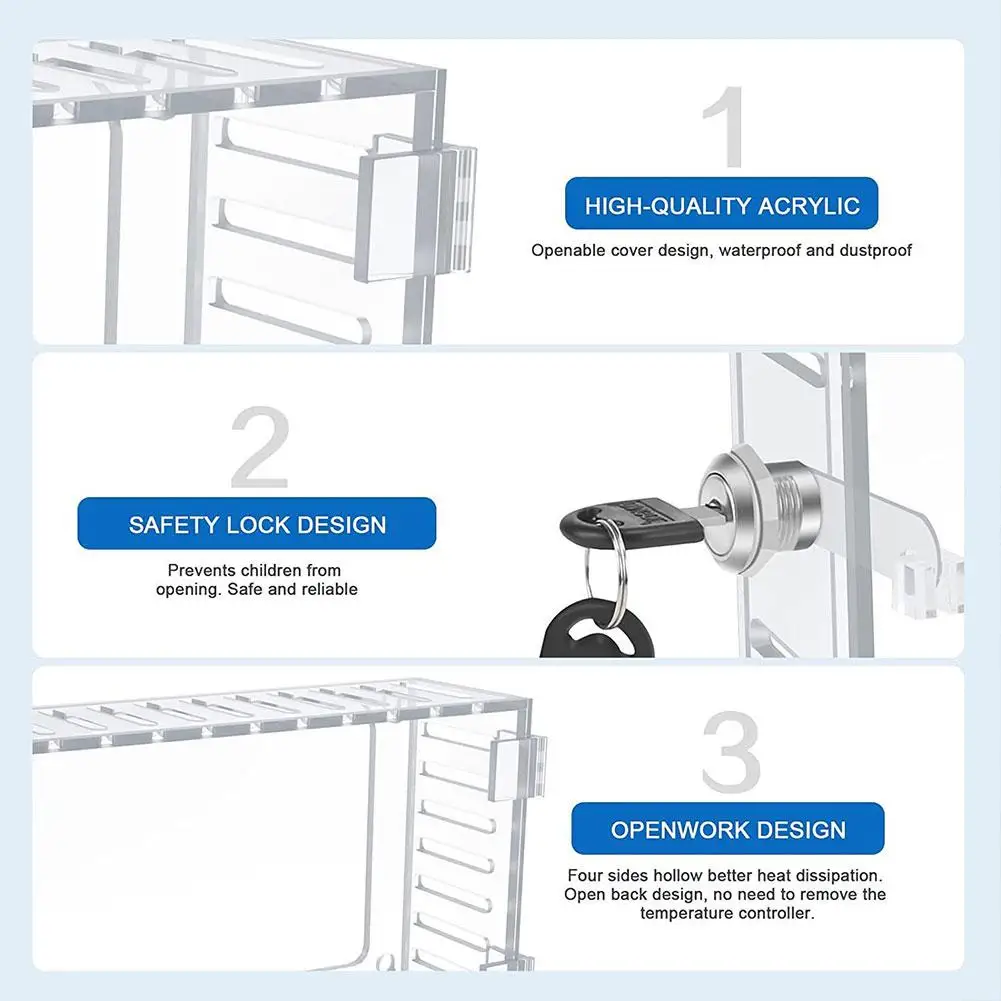 1

HIGH-QUALITY ACRYLIC

Openable cover design, waterproof and dustproof

2

SAFETY LOCK DESIGN

Prevents children from opening. Safe and reliable

3

OPENWORK DESIGN

Four sides hollow better heat dissipation. Open back design, no need to remove the temperature controller.