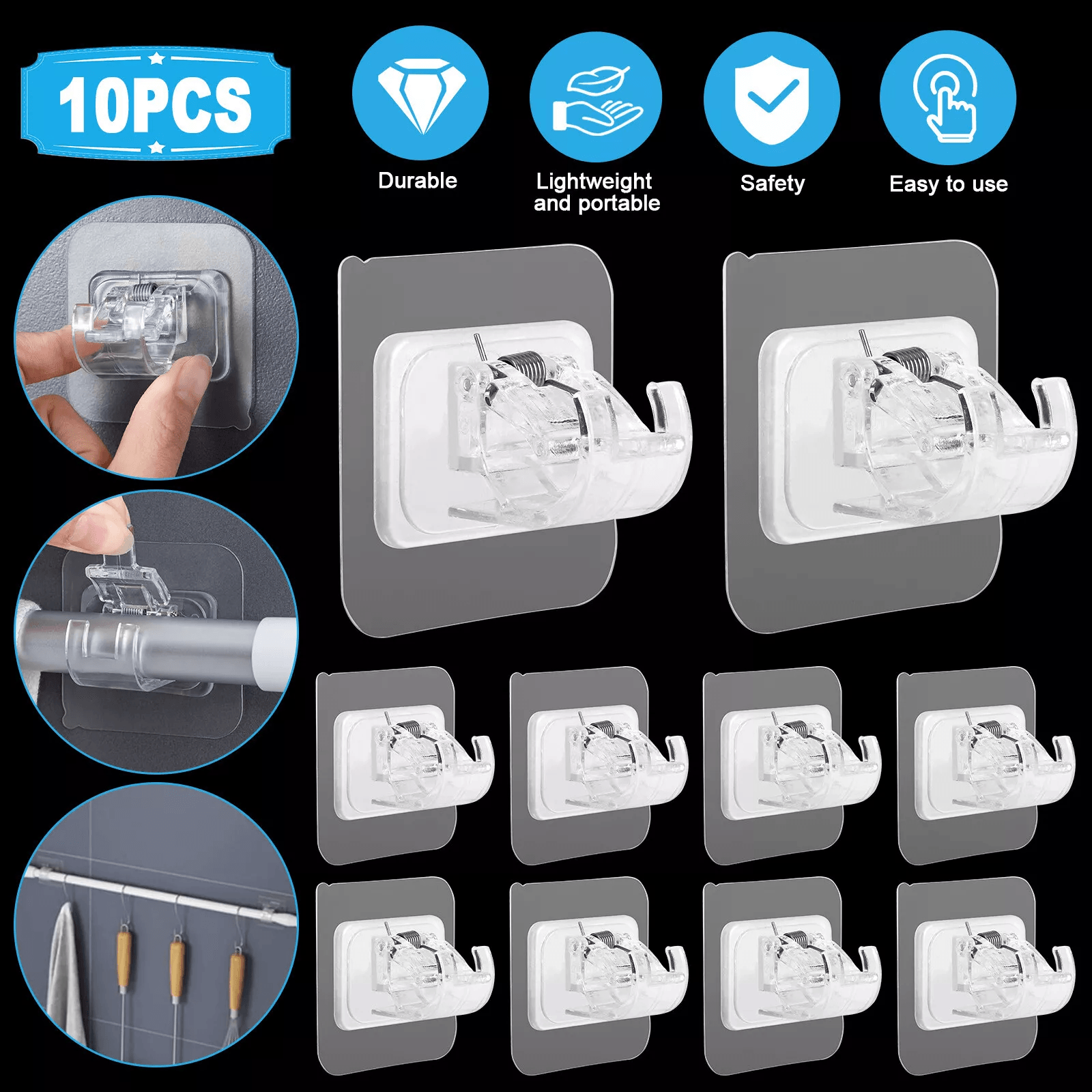 10PCS

Durable

Lightweight and portable

Safety

Easy to use