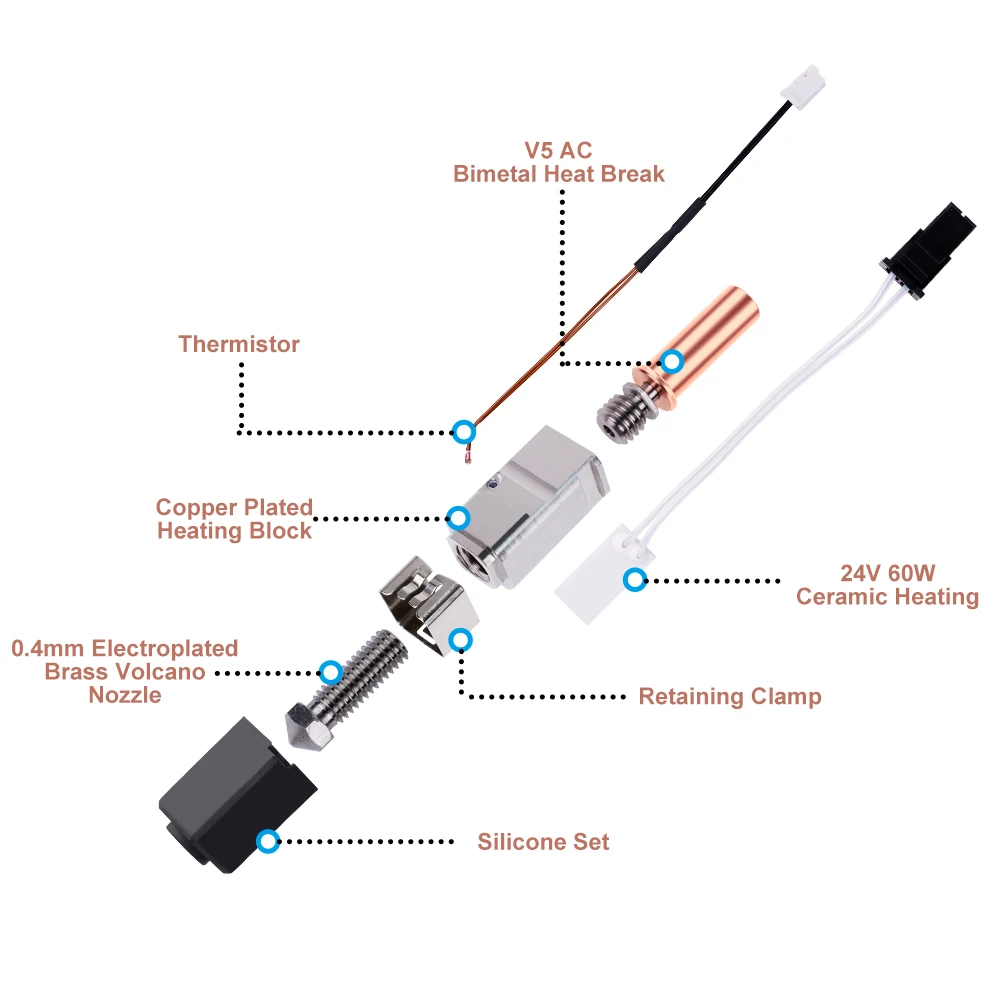 V5 AC
Bimetal Heat Break

Thermistor

Copper Plated
Heating Block

24V 60W
Ceramic Heating

0.4mm Electroplated
Brass Volcano
Nozzle

Retaining Clamp

Silicone Set