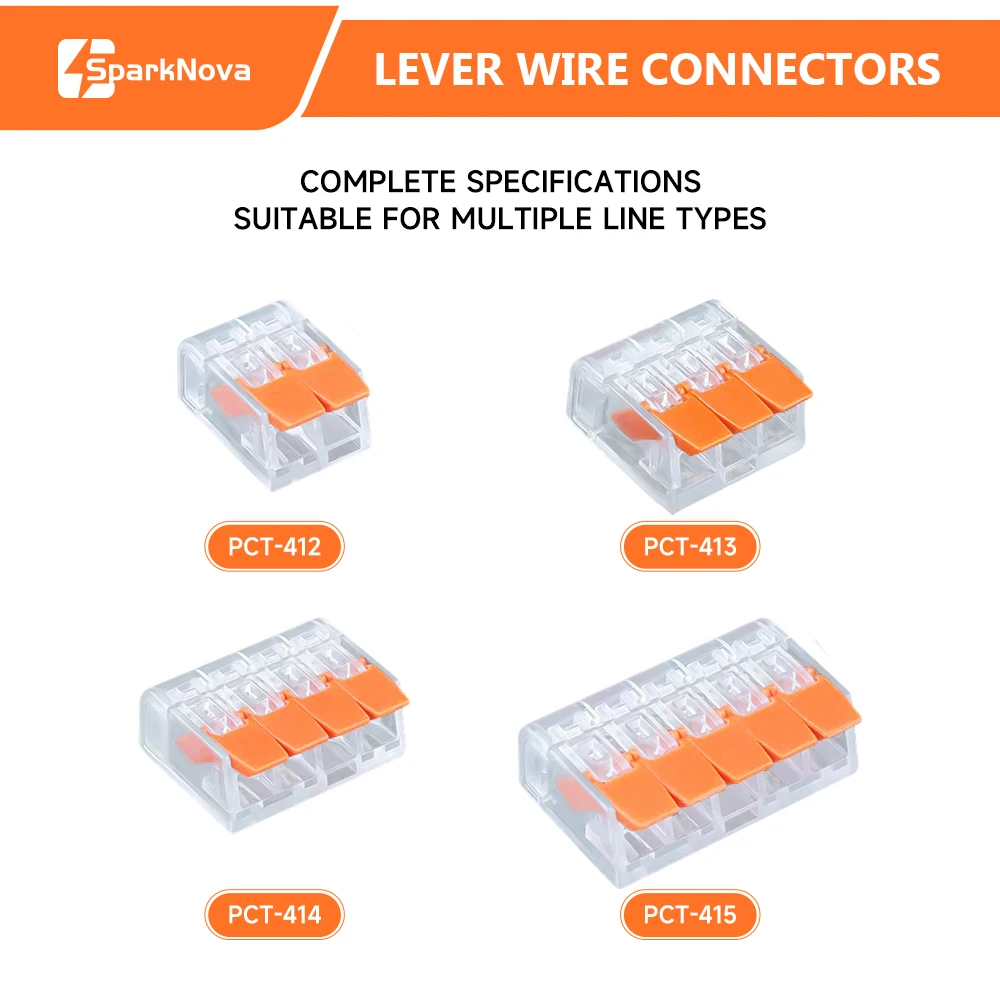 SparkNova

LEVER WIRE CONNECTORS

COMPLETE SPECIFICATIONS
SUITABLE FOR MULTIPLE LINE TYPES

PCT-412

PCT-413

PCT-414

PCT-415