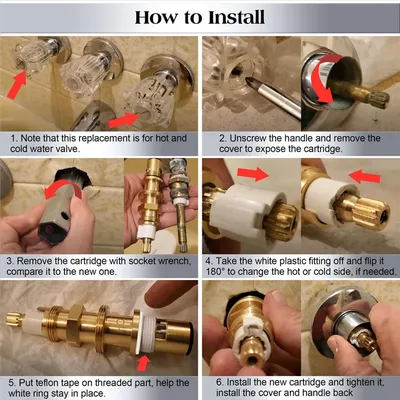 How to Install

1. Note that this replacement is for hot and cold water valve.

2. Unscrew the handle and remove the cover to expose the cartridge.

3. Remove the cartridge with socket wrench, compare it to the new one.

4. Take the white plastic fitting off and flip it 180° to change the hot or cold side, if needed.

5. Put teflon tape on threaded part, help the white ring stay in place.

6. Install the new cartridge and tighten it, install the cover and handle back