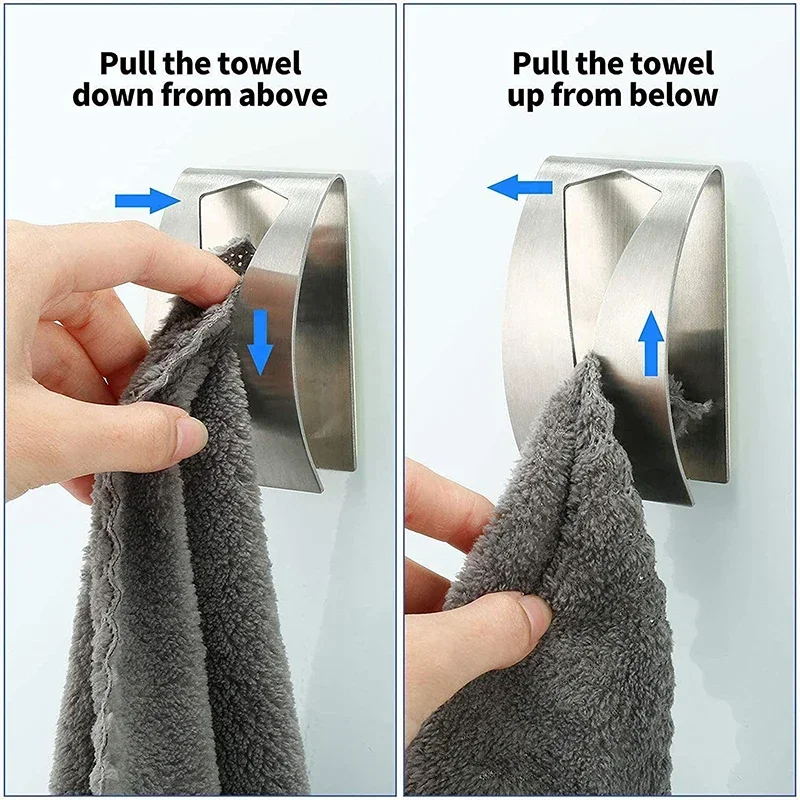 Pull the towel down from above

Pull the towel up from below