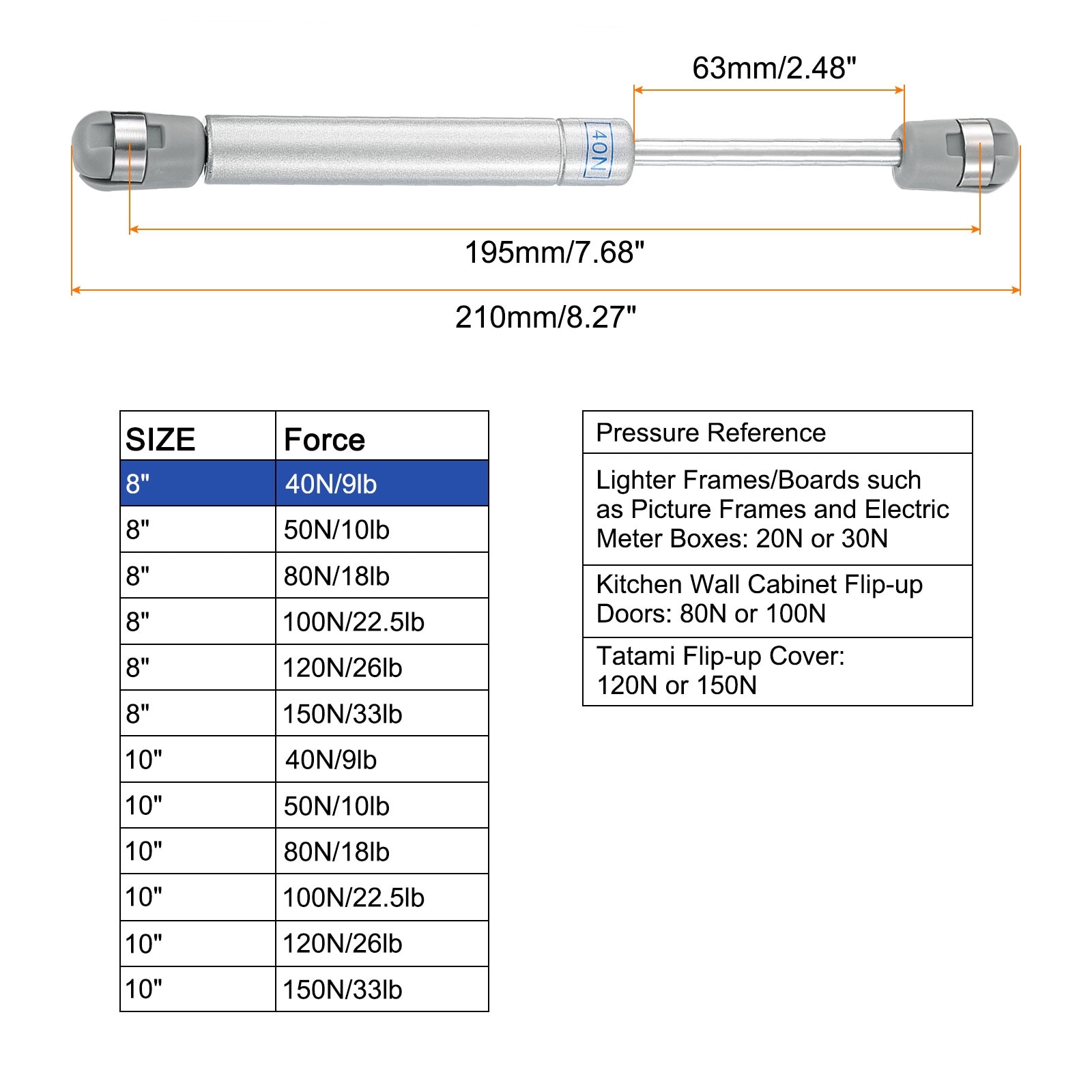 63mm/2.48"

40N

195mm/7.68"

210mm/8.27"

| SIZE | Force |
|---|---|
| 8" | 40N/9lb |
| 8" | 50N/10lb |
| 8" | 80N/18lb |
| 8" | 100N/22.5lb |
| 8" | 120N/26lb |
| 8" | 150N/33lb |
| 10" | 40N/9lb |
| 10" | 50N/10lb |
| 10" | 80N/18lb |
| 10" | 100N/22.5lb |
| 10" | 120N/26lb |
| 10" | 150N/33lb |

| Pressure Reference |
|---|
| Lighter Frames/Boards such as Picture Frames and Electric Meter Boxes: 20N or 30N |
| Kitchen Wall Cabinet Flip-up Doors: 80N or 100N |
| Tatami Flip-up Cover: 120N or 150N |