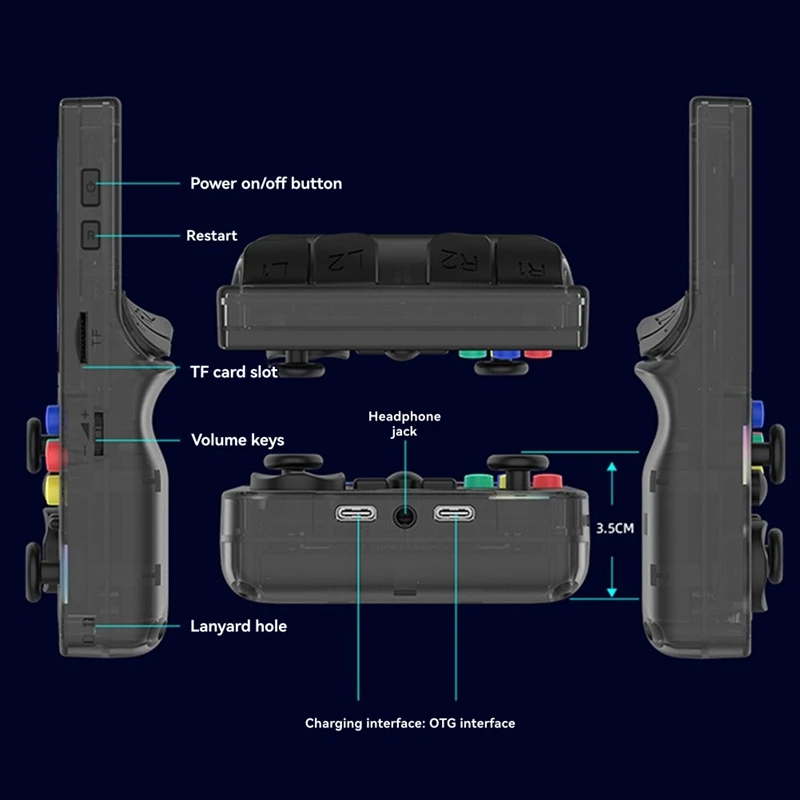 Power on/off button

Restart

L1 L2 R2 R1

TF

TF card slot

Volume keys

Headphone jack

3.5CM

Lanyard hole

Charging interface: OTG interface