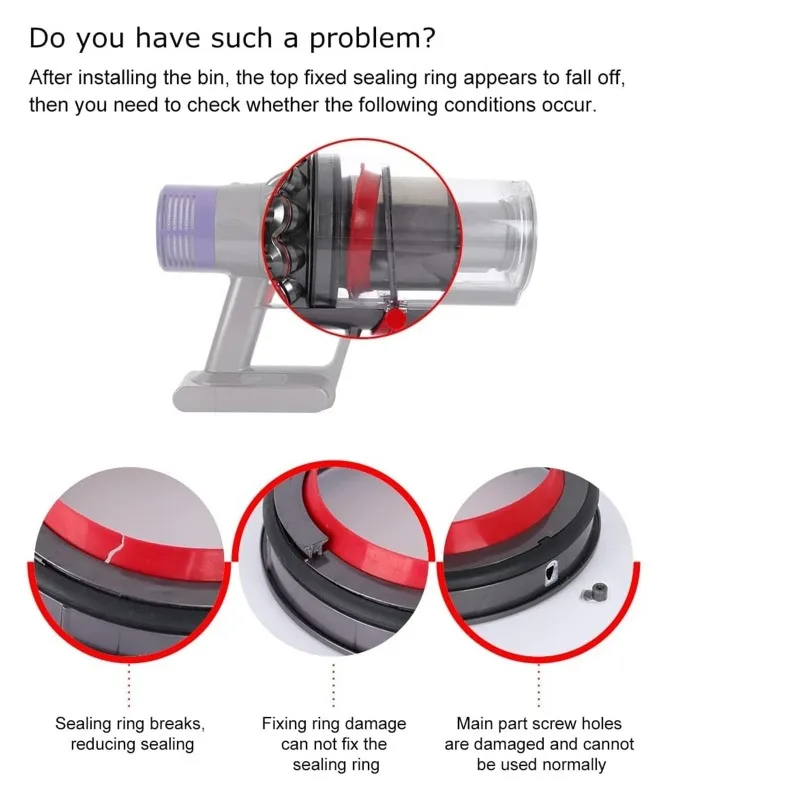 Do you have such a problem?

After installing the bin, the top fixed sealing ring appears to fall off, then you need to check whether the following conditions occur.

Sealing ring breaks, reducing sealing

Fixing ring damage can not fix the sealing ring

Main part screw holes are damaged and cannot be used normally