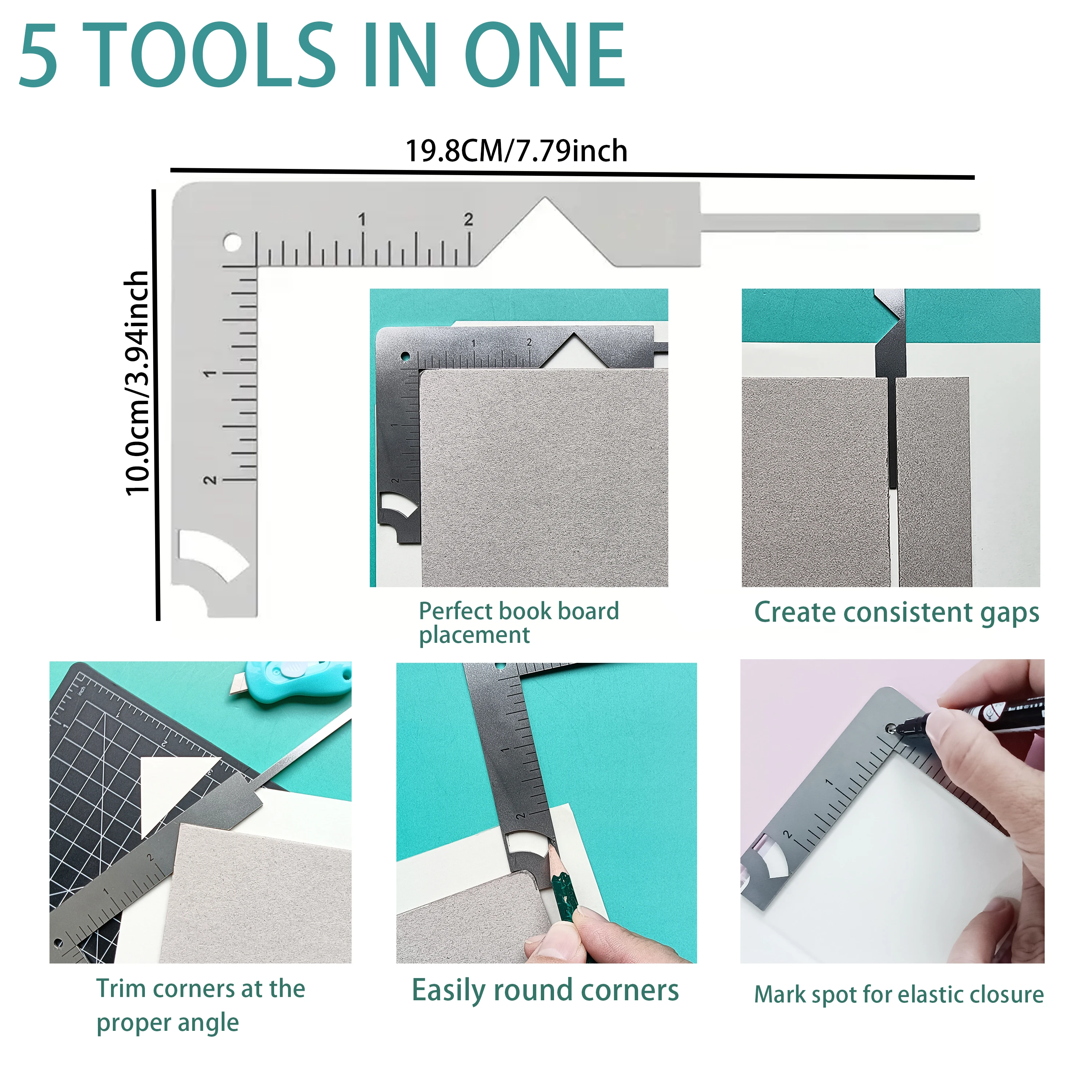 5 TOOLS IN ONE

19.8CM/7.79inch

10.0cm/3.94inch

1 2

1 2

Perfect book board placement

Create consistent gaps

Trim corners at the proper angle

Easily round corners

Mark spot for elastic closure