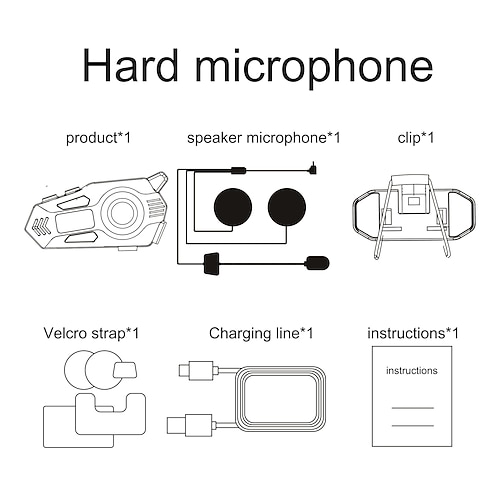 Hard microphone

product*1

speaker microphone*1

clip*1

Velcro strap*1

Charging line*1

instructions*1

instructions