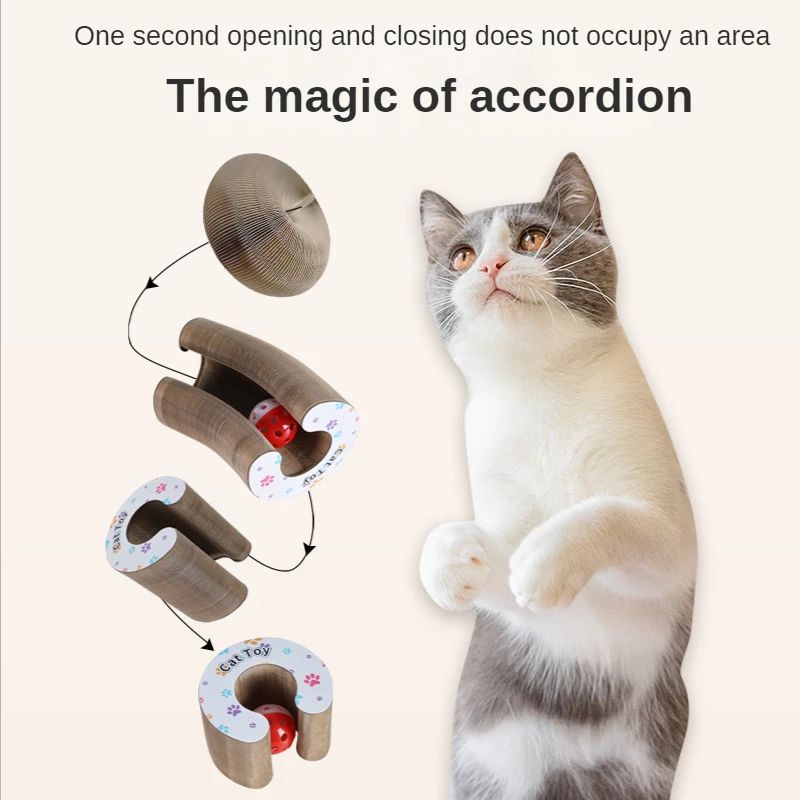 One second opening and closing does not occupy an area

The magic of accordion

Cat Toy

Cat Toy

Cat Toy