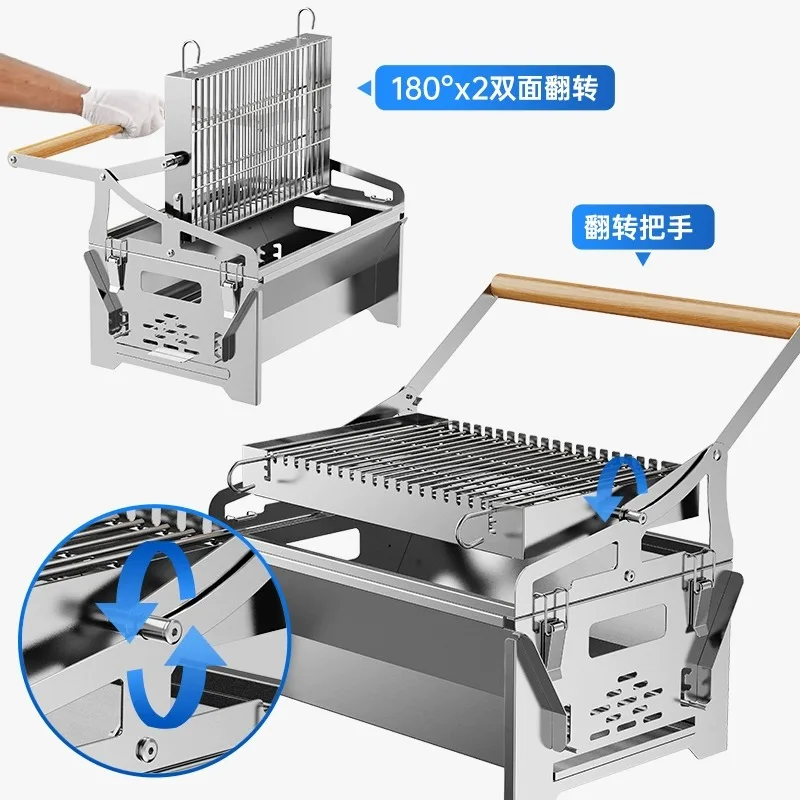 180°x2双面翻转

翻转把手