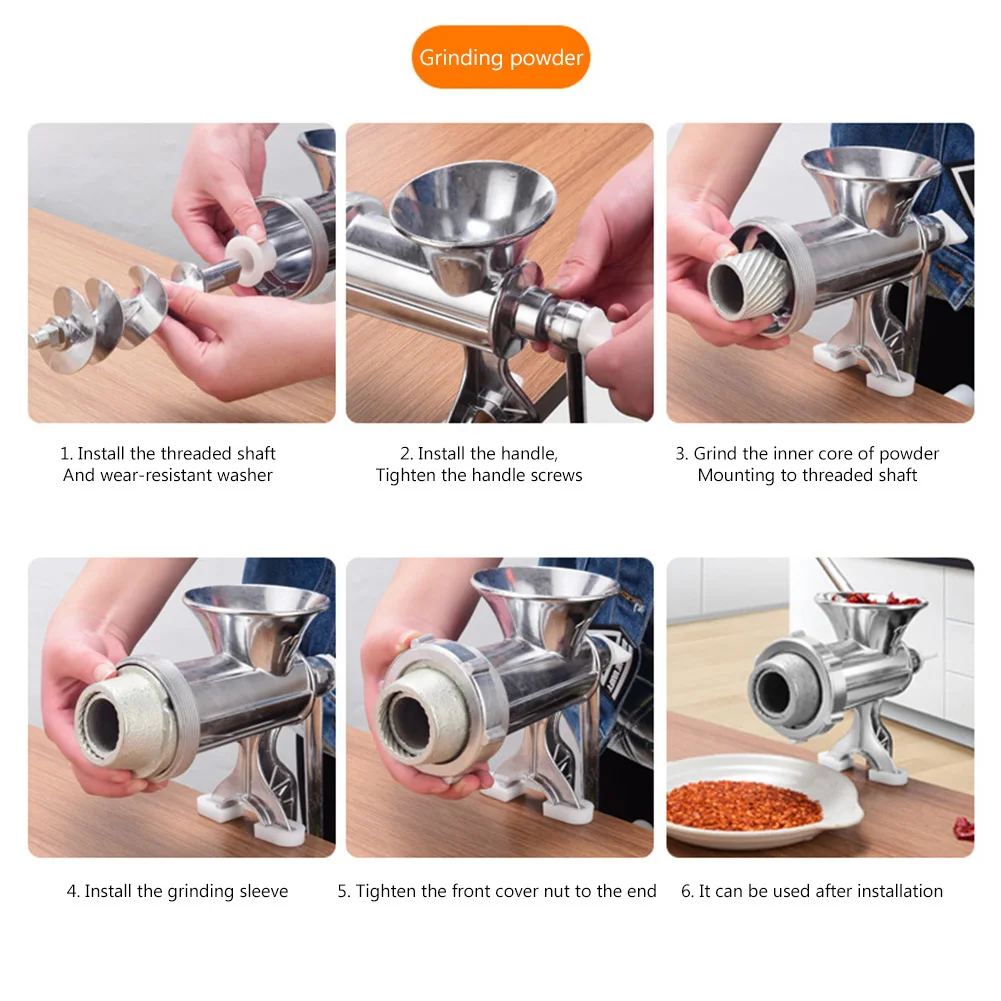 Grinding powder

1. Install the threaded shaft
And wear-resistant washer

2. Install the handle,
Tighten the handle screws

3. Grind the inner core of powder
Mounting to threaded shaft

4. Install the grinding sleeve

5. Tighten the front cover nut to the end

6. It can be used after installation