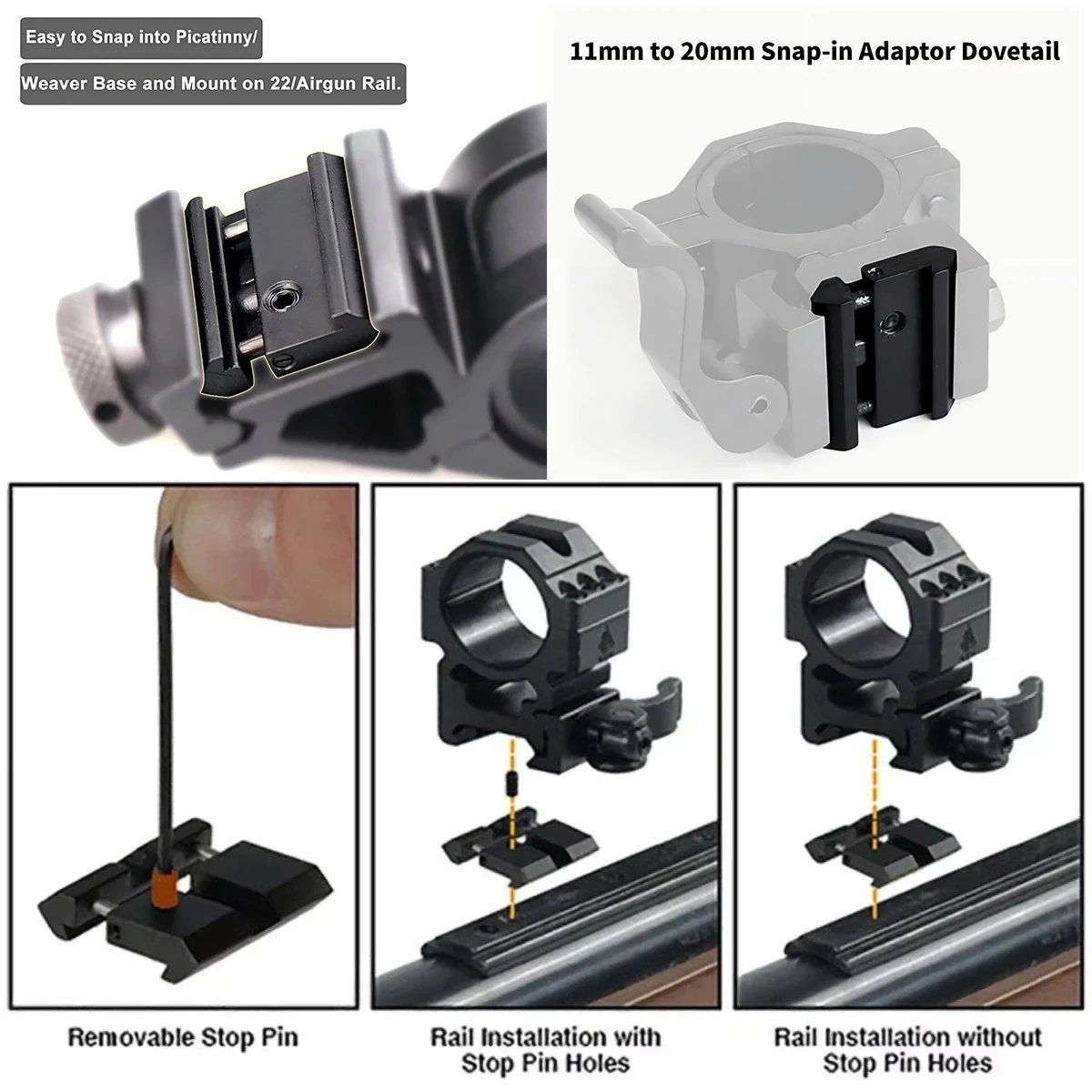 Easy to Snap into Picatinny/
Weaver Base and Mount on 22/Airgun Rail.

11mm to 20mm Snap-in Adaptor Dovetail

Removable Stop Pin

Rail Installation with Stop Pin Holes

Rail Installation without Stop Pin Holes