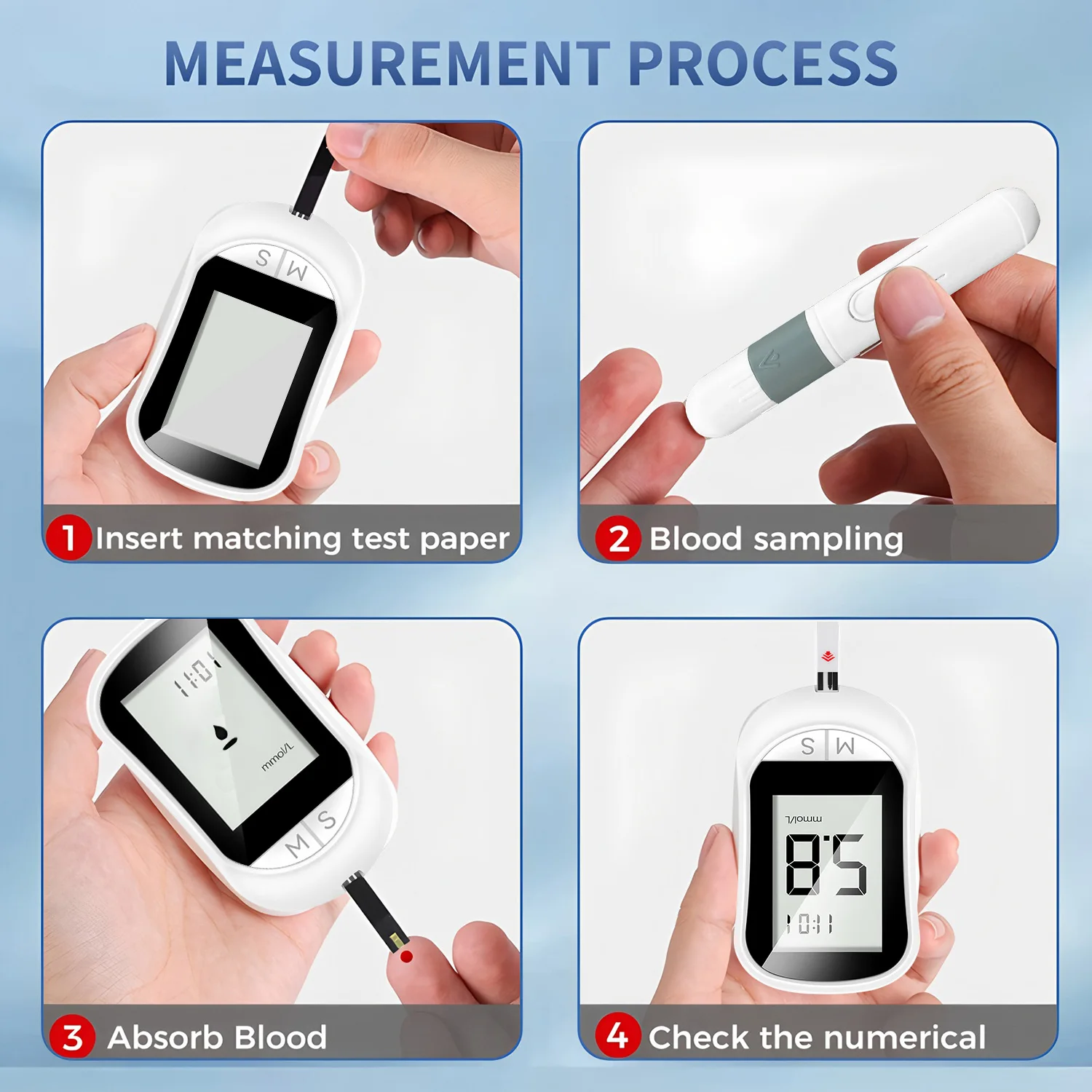 MEASUREMENT PROCESS

S M

1 Insert matching test paper

2 Blood sampling

11:01

mmol/L

M S

3 Absorb Blood

S M

mmol/L

8.5

10:11

4 Check the numerical