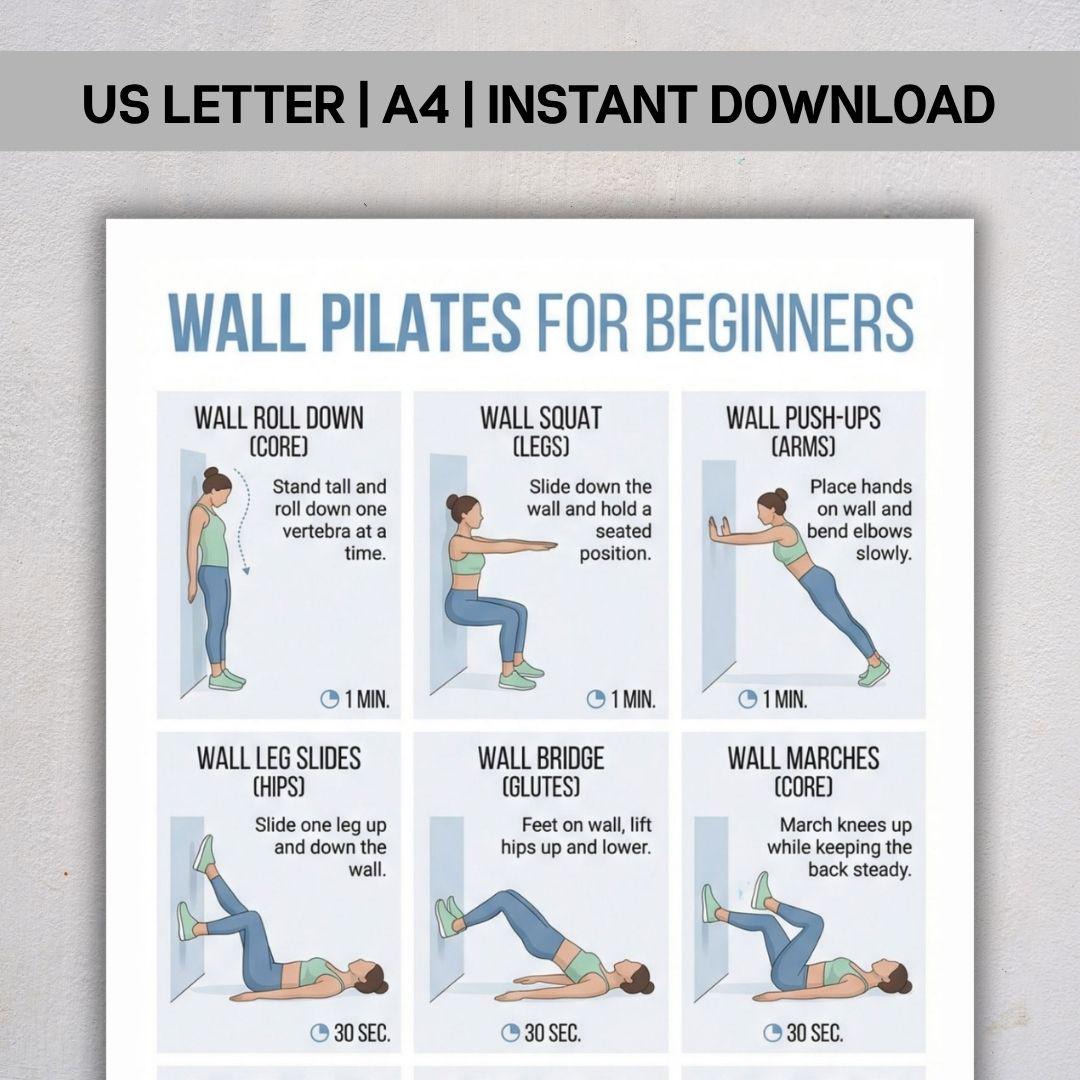 US LETTER | A4 | INSTANT DOWNLOAD

WALL PILATES FOR BEGINNERS

WALL ROLL DOWN
(CORE)
Stand tall and roll down one vertebra at a time.
1 MIN.

WALL SQUAT
(LEGS)
Slide down the wall and hold a seated position.
1 MIN.

WALL PUSH-UPS
(ARMS)
Place hands on wall and bend elbows slowly.
1 MIN.

WALL LEG SLIDES
(HIPS)
Slide one leg up and down the wall.
30 SEC.

WALL BRIDGE
(GLUTES)
Feet on wall, lift hips up and lower.
30 SEC.

WALL MARCHES
(CORE)
March knees up while keeping the back steady.
30 SEC.